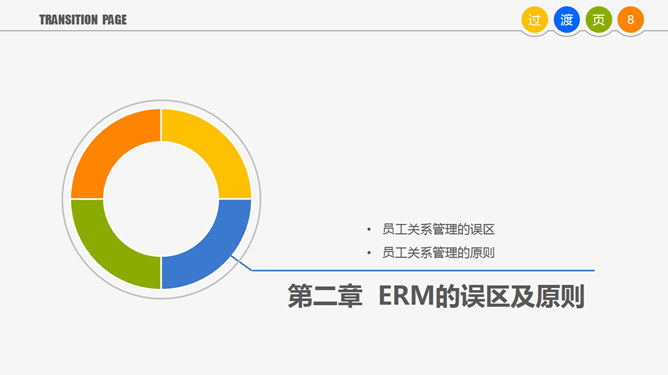 TRANSITION PAGE

过 渡 页 8

• 员工关系管理的误区
• 员工关系管理的原则

第二章 ERM的误区及原则