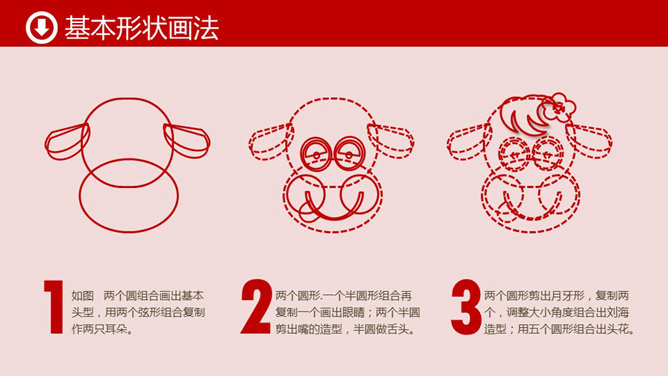 基本形状画法

1 如图 两个圆组合画出基本头型，用两个弦形组合复制作两只耳朵。

2 两个圆形.一个半圆形组合再复制一个画出眼睛；两个半圆剪出嘴的造型，半圆做舌头。

3 两个圆形剪出月牙形，复制两个，调整大小角度组合出刘海造型；用五个圆形组合出头花。