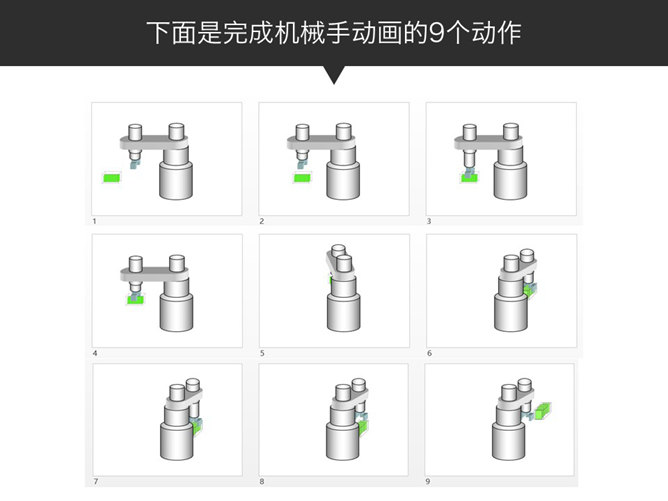 下面是完成机械手动画的9个动作

1

2

3

4

5

6

7

8

9