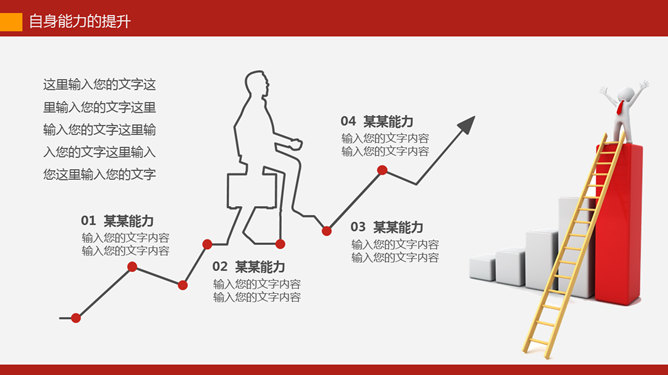 自身能力的提升

这里输入您的文字这里输入您的文字这里输入您的文字这里输入您的文字这里输入您这里输入您的文字

01 某某能力
输入您的文字内容
输入您的文字内容

02 某某能力
输入您的文字内容
输入您的文字内容

03 某某能力
输入您的文字内容
输入您的文字内容

04 某某能力
输入您的文字内容
输入您的文字内容