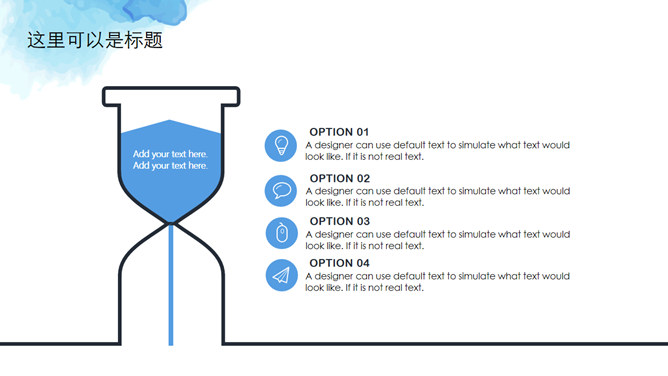 这里可以是标题

Add your text here.
Add your text here.

OPTION 01
A designer can use default text to simulate what text would look like. If it is not real text.

OPTION 02
A designer can use default text to simulate what text would look like. If it is not real text.

OPTION 03
A designer can use default text to simulate what text would look like. If it is not real text.

OPTION 04
A designer can use default text to simulate what text would look like. If it is not real text.