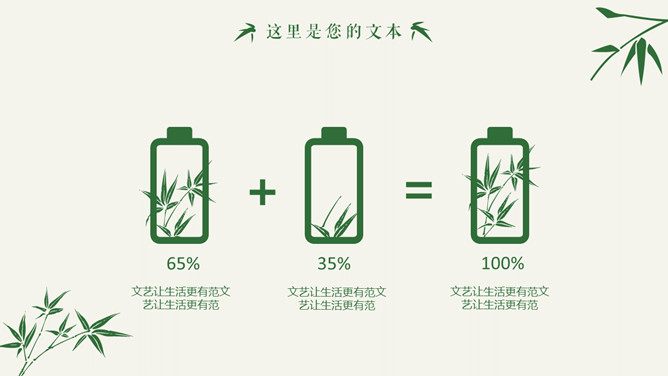 这里是您的文本

+ =

65%

文艺让生活更有范文艺让生活更有范

35%

文艺让生活更有范文艺让生活更有范

100%

文艺让生活更有范文艺让生活更有范