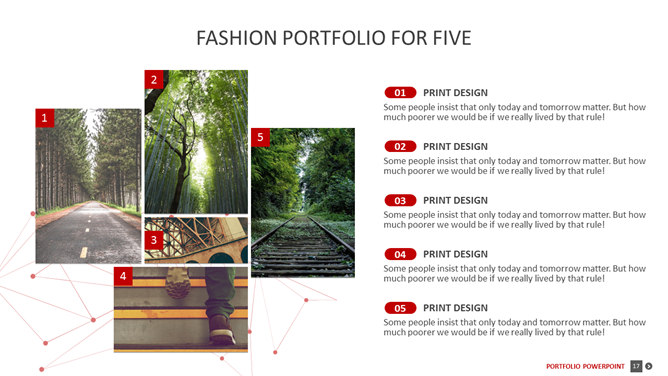 FASHION PORTFOLIO FOR FIVE

1

2

3

4

5

01 PRINT DESIGN
Some people insist that only today and tomorrow matter. But how much poorer we would be if we really lived by that rule!

02 PRINT DESIGN
Some people insist that only today and tomorrow matter. But how much poorer we would be if we really lived by that rule!

03 PRINT DESIGN
Some people insist that only today and tomorrow matter. But how much poorer we would be if we really lived by that rule!

04 PRINT DESIGN
Some people insist that only today and tomorrow matter. But how much poorer we would be if we really lived by that rule!

05 PRINT DESIGN
Some people insist that only today and tomorrow matter. But how much poorer we would be if we really lived by that rule!

PORTFOLIO POWERPOINT 17