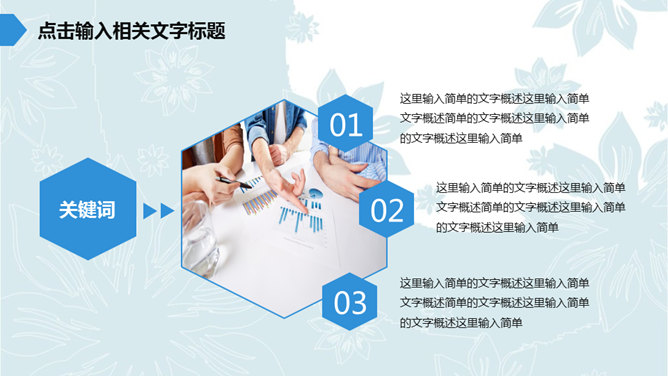 点击输入相关文字标题

关键词

01

这里输入简单的文字概述这里输入简单文字概述简单的文字概述这里输入简单的文字概述这里输入简单

02

这里输入简单的文字概述这里输入简单文字概述简单的文字概述这里输入简单的文字概述这里输入简单

03

这里输入简单的文字概述这里输入简单文字概述简单的文字概述这里输入简单的文字概述这里输入简单