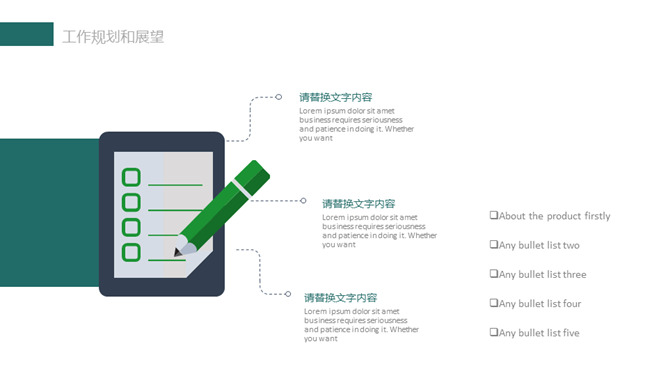 工作规划和展望

请替换文字内容
Lorem ipsum dolor sit amet business requires seriousness and patience in doing it. Whether you want

请替换文字内容
Lorem ipsum dolor sit amet business requires seriousness and patience in doing it. Whether you want

请替换文字内容
Lorem ipsum dolor sit amet business requires seriousness and patience in doing it. Whether you want

❑About the product firstly
❑Any bullet list two
❑Any bullet list three
❑Any bullet list four
❑Any bullet list five