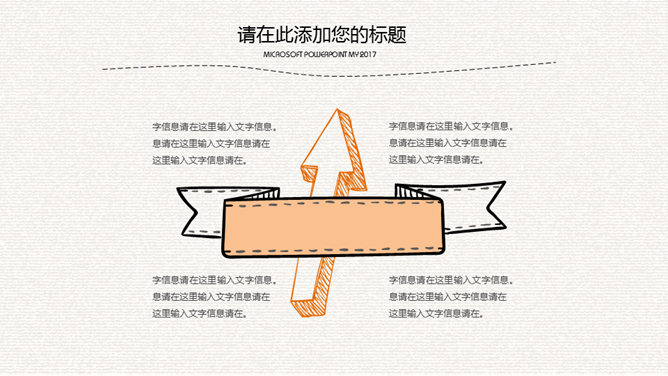 请在此添加您的标题

MICROSOFT POWERPOINT MY 2017

字信息请在这里输入文字信息。息请在这里输入文字信息请在这里输入文字信息请在。

字信息请在这里输入文字信息。息请在这里输入文字信息请在这里输入文字信息请在。

字信息请在这里输入文字信息。息请在这里输入文字信息请在这里输入文字信息请在。

字信息请在这里输入文字信息。息请在这里输入文字信息请在这里输入文字信息请在。