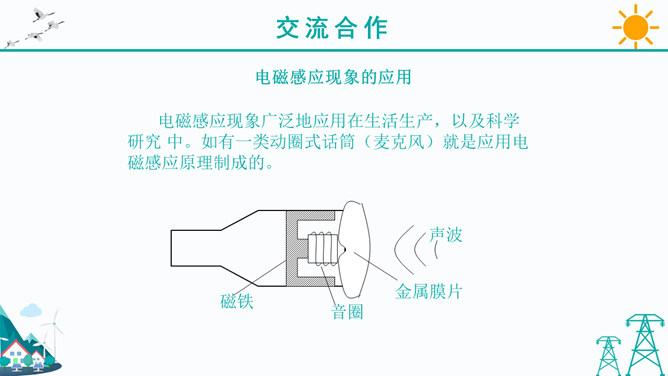 交流合作

电磁感应现象的应用

电磁感应现象广泛地应用在生活生产，以及科学研究 中。如有一类动圈式话筒（麦克风）就是应用电磁感应原理制成的。

声波
金属膜片
磁铁
音圈