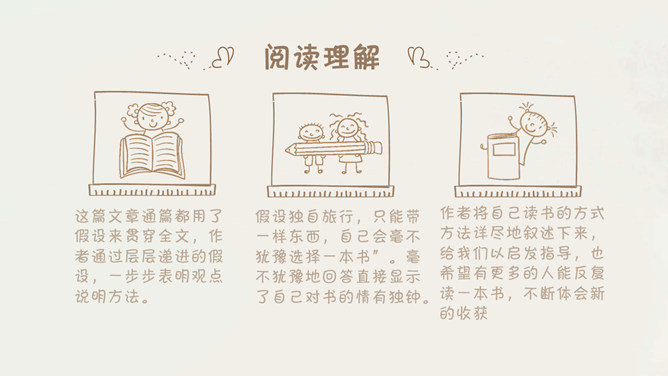 阅读理解

这篇文章通篇都用了假设来贯穿全文，作者通过层层递进的假设，一步步表明观点说明方法。

假设独自旅行，只能带一样东西，自己会毫不犹豫选择一本书”。毫不犹豫地回答直接显示了自己对书的情有独钟。

作者将自己读书的方式方法详尽地叙述下来，给我们以启发指导，也希望有更多的人能反复读一本书，不断体会新的收获