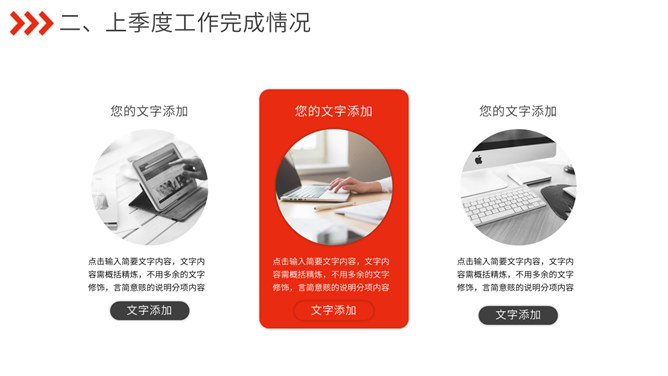 二、上季度工作完成情况

您的文字添加

点击输入简要文字内容，文字内容需概括精炼，不用多余的文字修饰，言简意赅的说明分项内容

文字添加

您的文字添加

点击输入简要文字内容，文字内容需概括精炼，不用多余的文字修饰，言简意赅的说明分项内容

文字添加

您的文字添加

点击输入简要文字内容，文字内容需概括精炼，不用多余的文字修饰，言简意赅的说明分项内容

文字添加