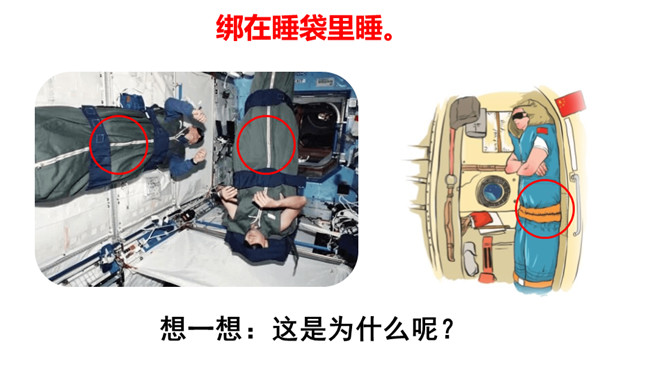 绑在睡袋里睡。

想一想：这是为什么呢？