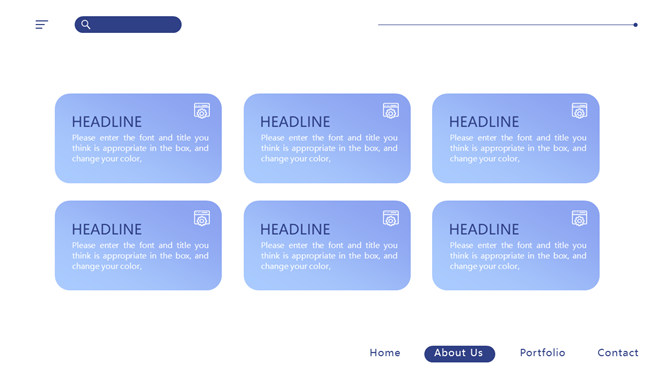 HEADLINE

Please enter the font and title you think is appropriate in the box, and change your color,

HEADLINE

Please enter the font and title you think is appropriate in the box, and change your color,

HEADLINE

Please enter the font and title you think is appropriate in the box, and change your color,

HEADLINE

Please enter the font and title you think is appropriate in the box, and change your color,

HEADLINE

Please enter the font and title you think is appropriate in the box, and change your color,

HEADLINE

Please enter the font and title you think is appropriate in the box, and change your color,

Home About Us Portfolio Contact