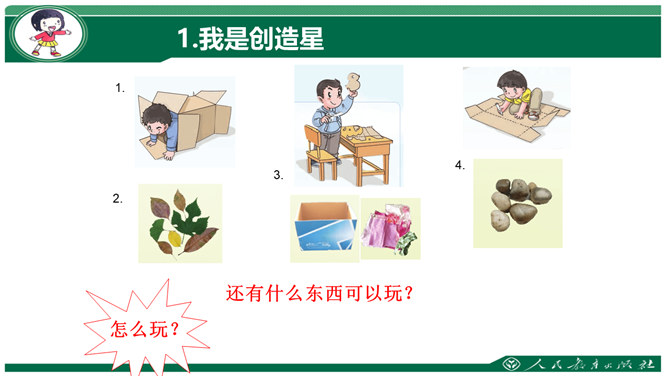 1.我是创造星

1.

2.

3.

4.

还有什么东西可以玩？

怎么玩？

人民教育出版社