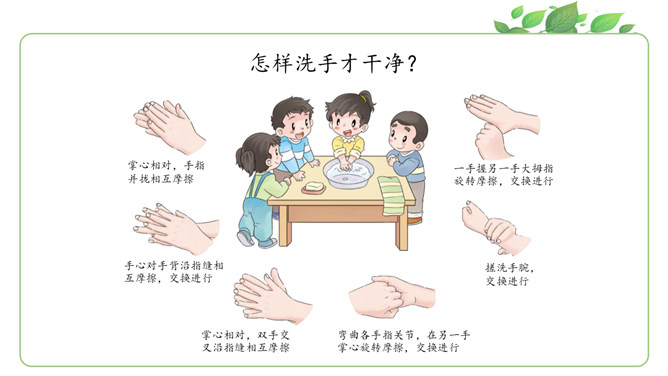 怎样洗手才干净？

掌心相对，手指并拢相互摩擦

手心对手背沿指缝相互摩擦，交换进行

掌心相对，双手交叉沿指缝相互摩擦

弯曲各手指关节，在另一手掌心旋转摩擦，交换进行

搓洗手腕，交换进行

一手握另一手大拇指旋转摩擦，交换进行