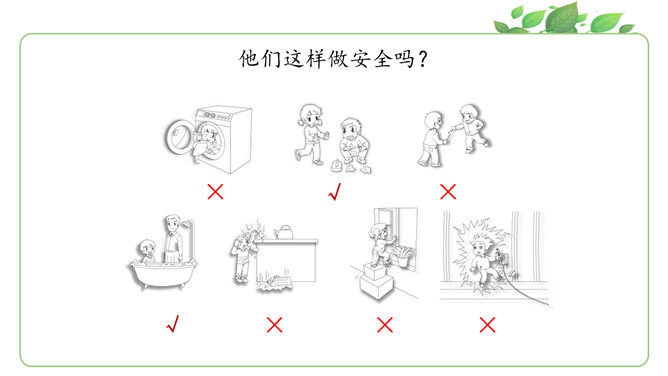 他们这样做安全吗？

×
√
×
√
×
×
×