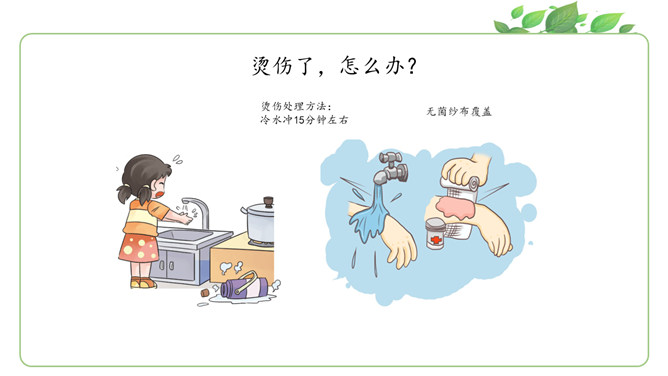 烫伤了，怎么办？

烫伤处理方法：
冷水冲15分钟左右

无菌纱布覆盖