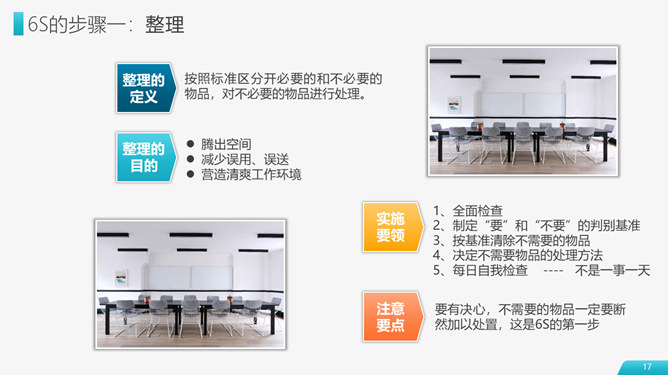 6S的步骤一：整理

整理的定义

按照标准区分开必要的和不必要的物品，对不必要的物品进行处理。

整理的目的

● 腾出空间
● 减少误用、误送
● 营造清爽工作环境

实施要领

1、全面检查
2、制定“要”和“不要”的判别基准
3、按基准清除不需要的物品
4、决定不需要物品的处理方法
5、每日自我检查 ---- 不是一事一天

注意要点

要有决心，不需要的物品一定要断然加以处置，这是6S的第一步

17