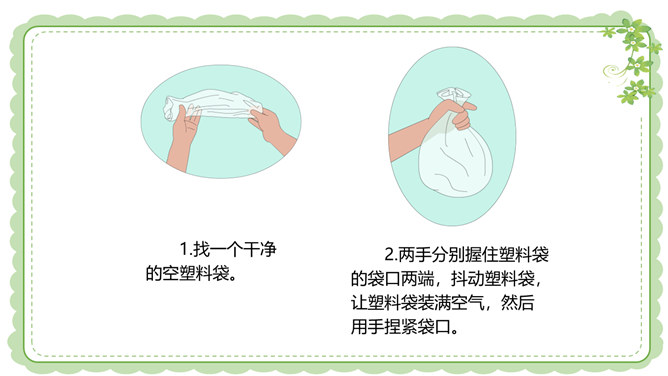 1.找一个干净的空塑料袋。

2.两手分别握住塑料袋的袋口两端，抖动塑料袋，让塑料袋装满空气，然后用手捏紧袋口。