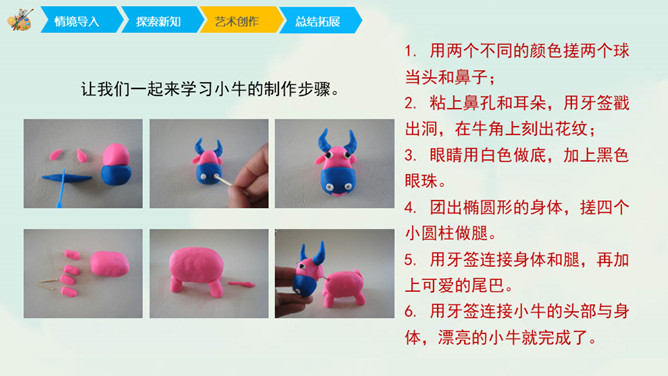 情境导入　探索新知　艺术创作　总结拓展

让我们一起来学习小牛的制作步骤。

1. 用两个不同的颜色搓两个球当头和鼻子；
2. 粘上鼻孔和耳朵，用牙签戳出洞，在牛角上刻出花纹；
3. 眼睛用白色做底，加上黑色眼珠。
4. 团出椭圆形的身体，搓四个小圆柱做腿。
5. 用牙签连接身体和腿，再加上可爱的尾巴。
6. 用牙签连接小牛的头部与身体，漂亮的小牛就完成了。