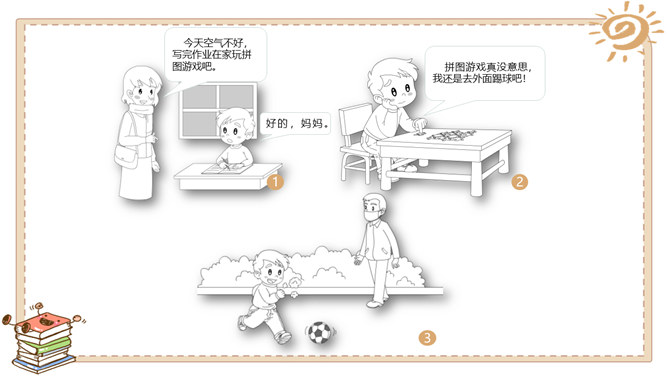 今天空气不好，写完作业在家玩拼图游戏吧。

好的，妈妈。

1

拼图游戏真没意思，我还是去外面踢球吧！

2

3