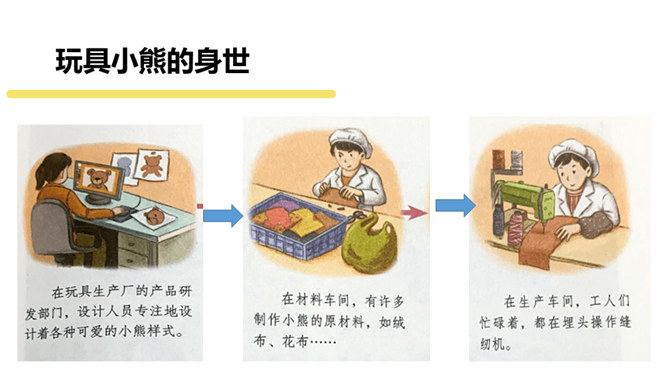 玩具小熊的身世

在玩具生产厂的产品研发部门，设计人员专注地设计着各种可爱的小熊样式。

在材料车间，有许多制作小熊的原材料，如绒布、花布……

在生产车间，工人们忙碌着，都在埋头操作缝纫机。