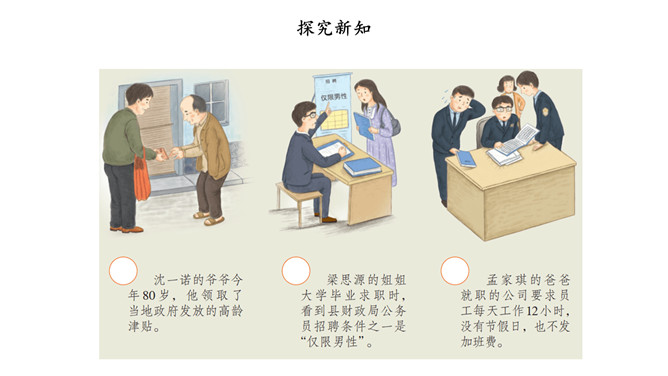 探究新知

招聘

仅限男性

沈一诺的爷爷今年80岁，他领取了当地政府发放的高龄津贴。

梁思源的姐姐大学毕业求职时，看到县财政局公务员招聘条件之一是“仅限男性”。

孟家琪的爸爸就职的公司要求员工每天工作12小时，没有节假日，也不发加班费。