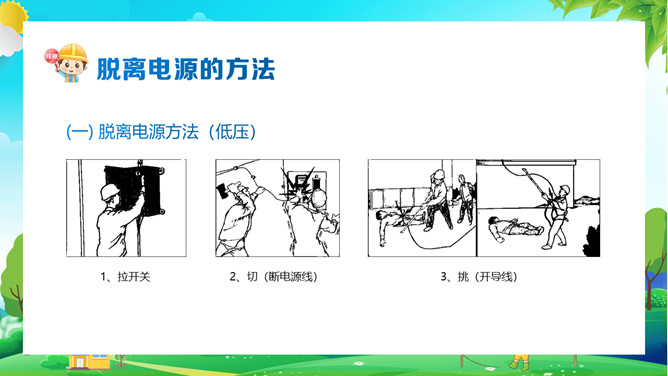 脱离电源的方法

(一) 脱离电源方法（低压）

1、拉开关

2、切（断电源线）

3、挑（开导线）