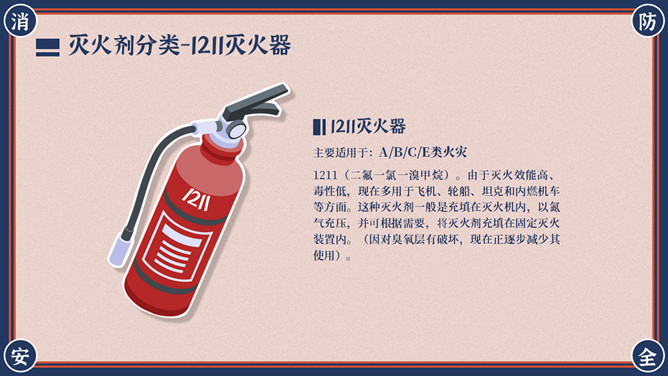 消

防

灭火剂分类-1211灭火器

1211

1211灭火器

主要适用于：A/B/C/E类火灾

1211（二氟一氯一溴甲烷）。由于灭火效能高、毒性低，现在多用于飞机、轮船、坦克和内燃机车等方面。这种灭火剂一般是充填在灭火机内，以氮气充压，并可根据需要，将灭火剂充填在固定灭火装置内。（因对臭氧层有破坏，现在正逐步减少其使用）。

安

全